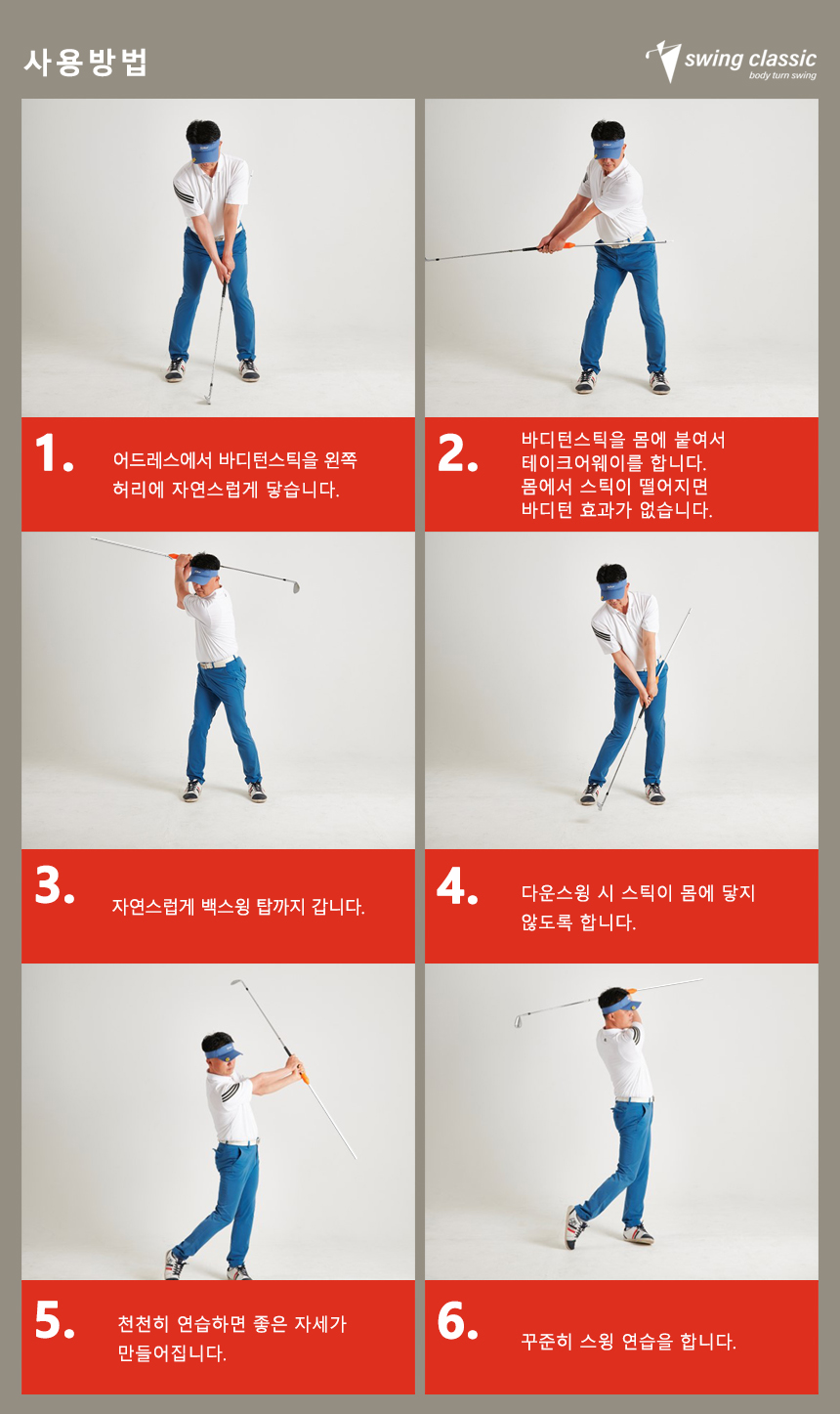 사용방법

swing classic
body turn swing

1.
어드레스에서 바디턴스틱을 왼쪽 허리에 자연스럽게 닿습니다.

2.
바디턴스틱을 몸에 붙여서 테이크어웨이를 합니다. 몸에서 스틱이 떨어지면 바디턴 효과가 없습니다.

3.
자연스럽게 백스윙 탑까지 갑니다.

4.
다운스윙 시 스틱이 몸에 닿지 않도록 합니다.

5.
천천히 연습하면 좋은 자세가 만들어집니다.

6.
꾸준히 스윙 연습을 합니다.