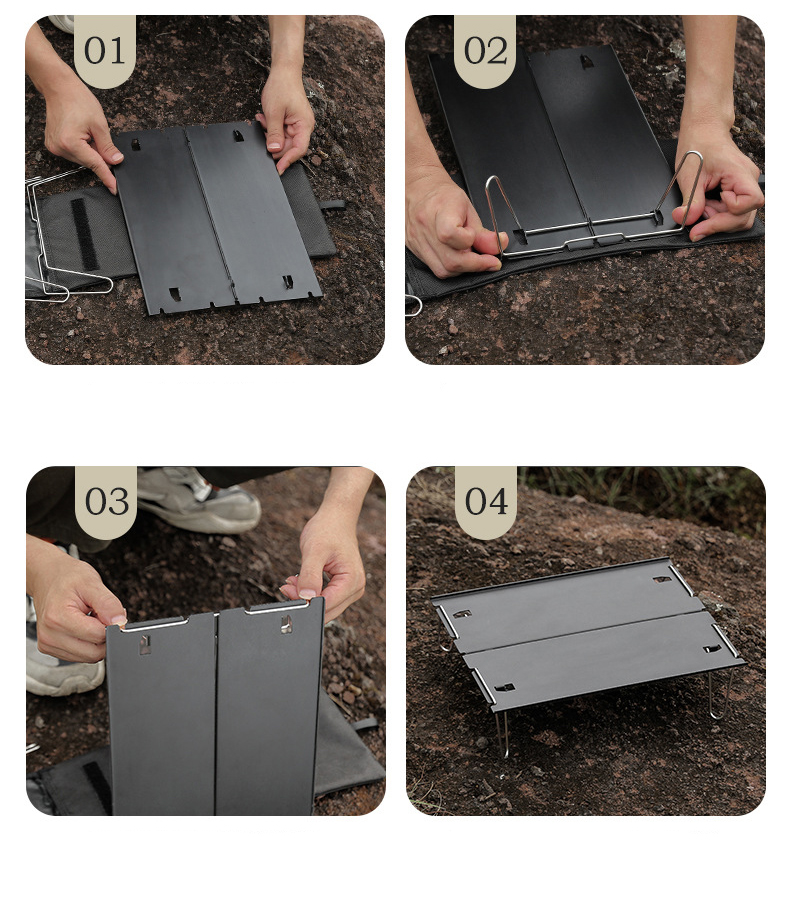 01

02

03

04